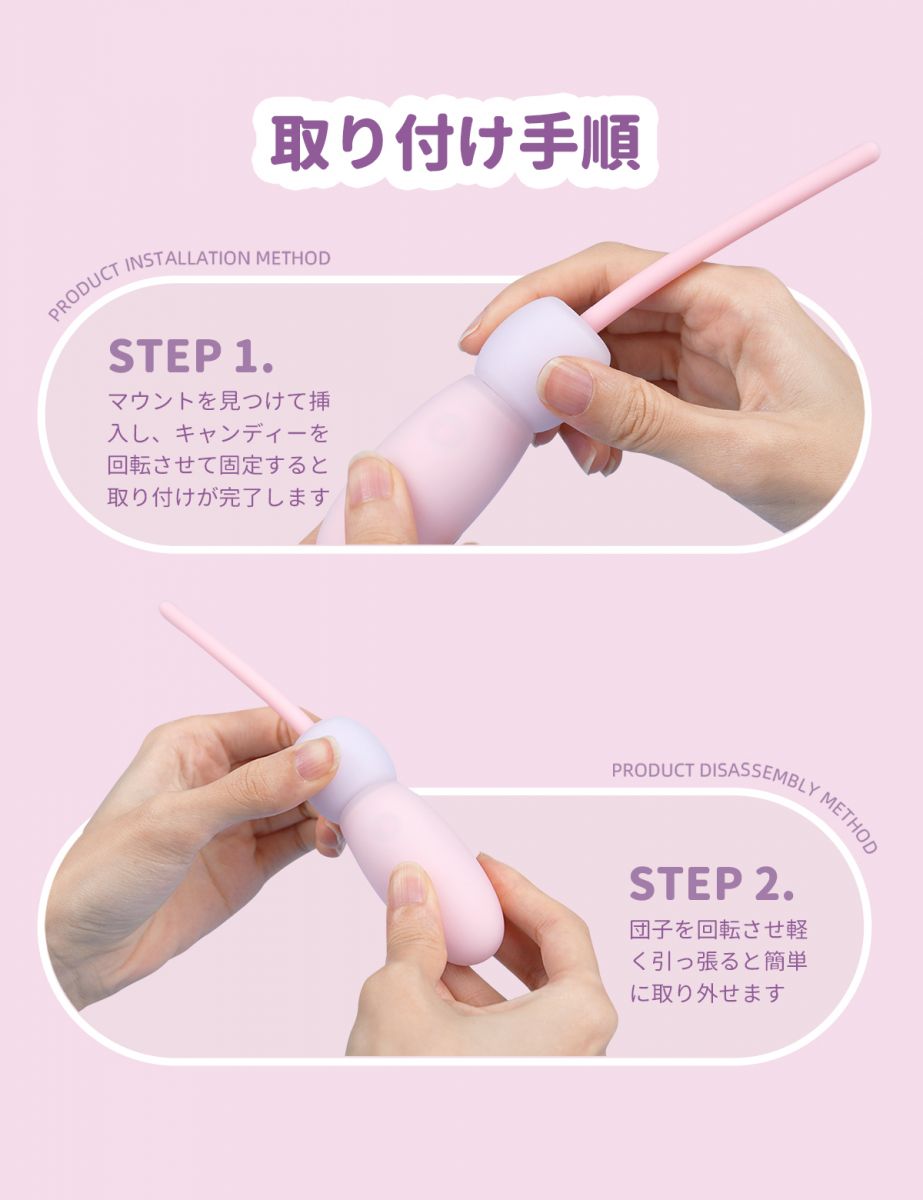 取り付け手順

PRODUCT INSTALLATION METHOD

STEP 1.

マウントを見つけて挿入し、キャンディーを回転させて固定すると取り付けが完了します

PRODUCT DISASSEMBLY METHOD

STEP 2.

団子を回転させ軽く引っ張ると簡単に取り外せます